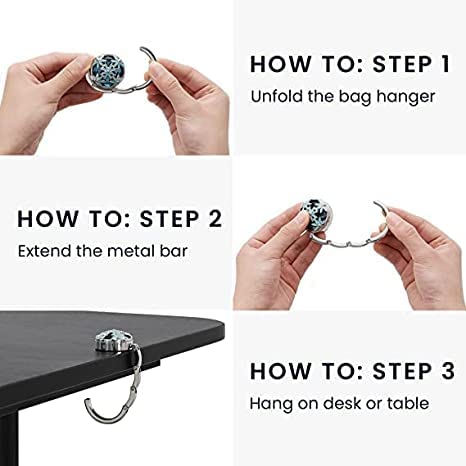 HOW TO: STEP 1
Unfold the bag hanger

HOW TO: STEP 2
Extend the metal bar

HOW TO: STEP 3
Hang on desk or table